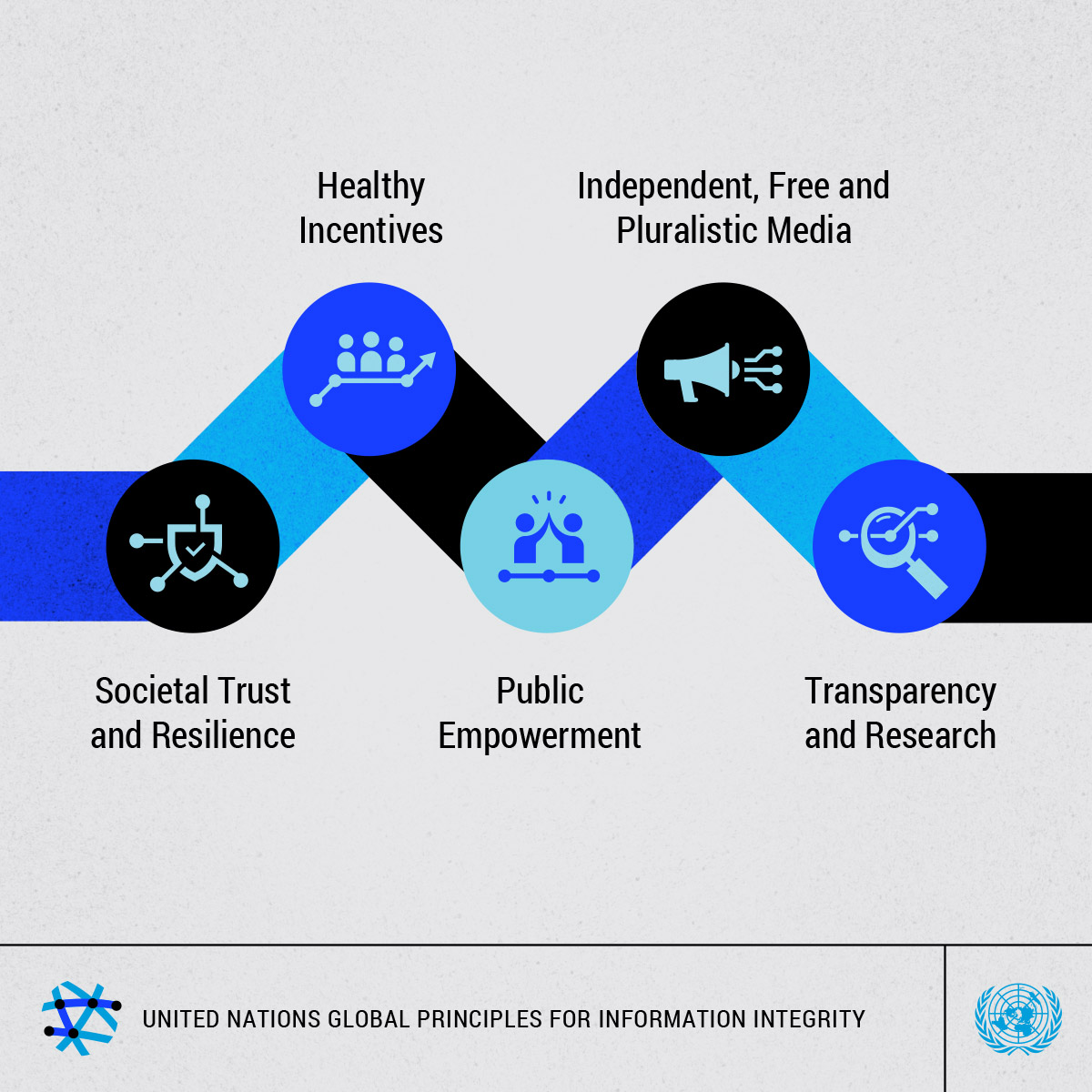 Healthy Incentives

Independent, Free and Pluralistic Media

Societal Trust and Resilience

Public Empowerment

Transparency and Research

UNITED NATIONS GLOBAL PRINCIPLES FOR INFORMATION INTEGRITY